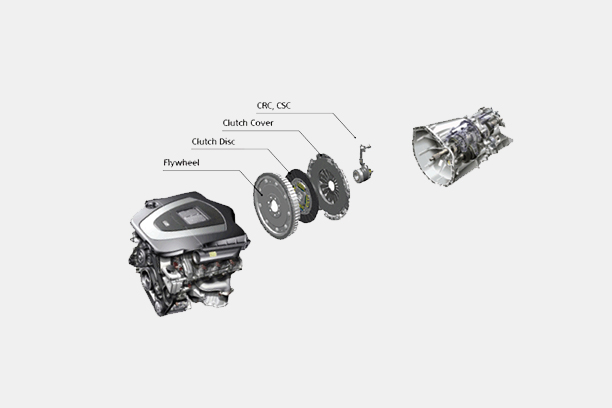 CRC, CSC

Clutch Cover

Clutch Disc

Flywheel