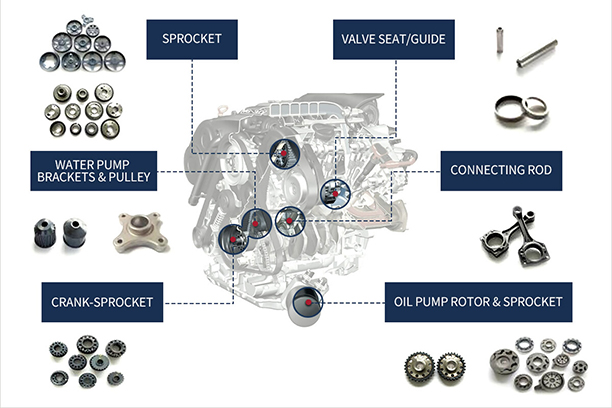 SPROCKET

VALVE SEAT/GUIDE

WATER PUMP BRACKETS & PULLEY

CONNECTING ROD

CRANK-SPROCKET

OIL PUMP ROTOR & SPROCKET