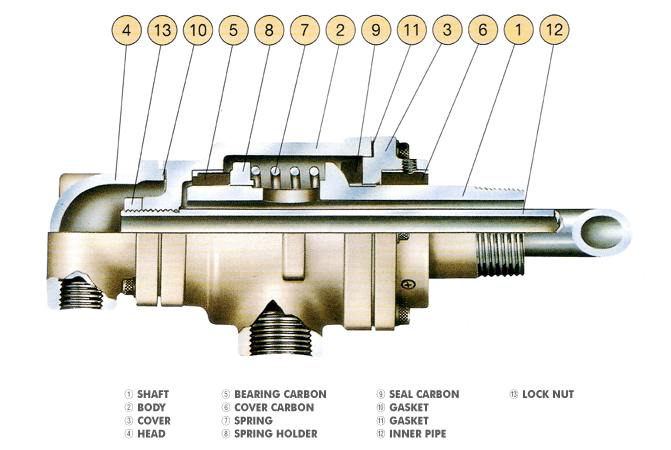 4 13 10 5 8 7 2 9 11 3 6 1 12

① SHAFT
② BODY
③ COVER
④ HEAD

⑤ BEARING CARBON
⑥ COVER CARBON
⑦ SPRING
⑧ SPRING HOLDER

⑨ SEAL CARBON
⑩ GASKET
⑪ GASKET
⑫ INNER PIPE

⑬ LOCK NUT