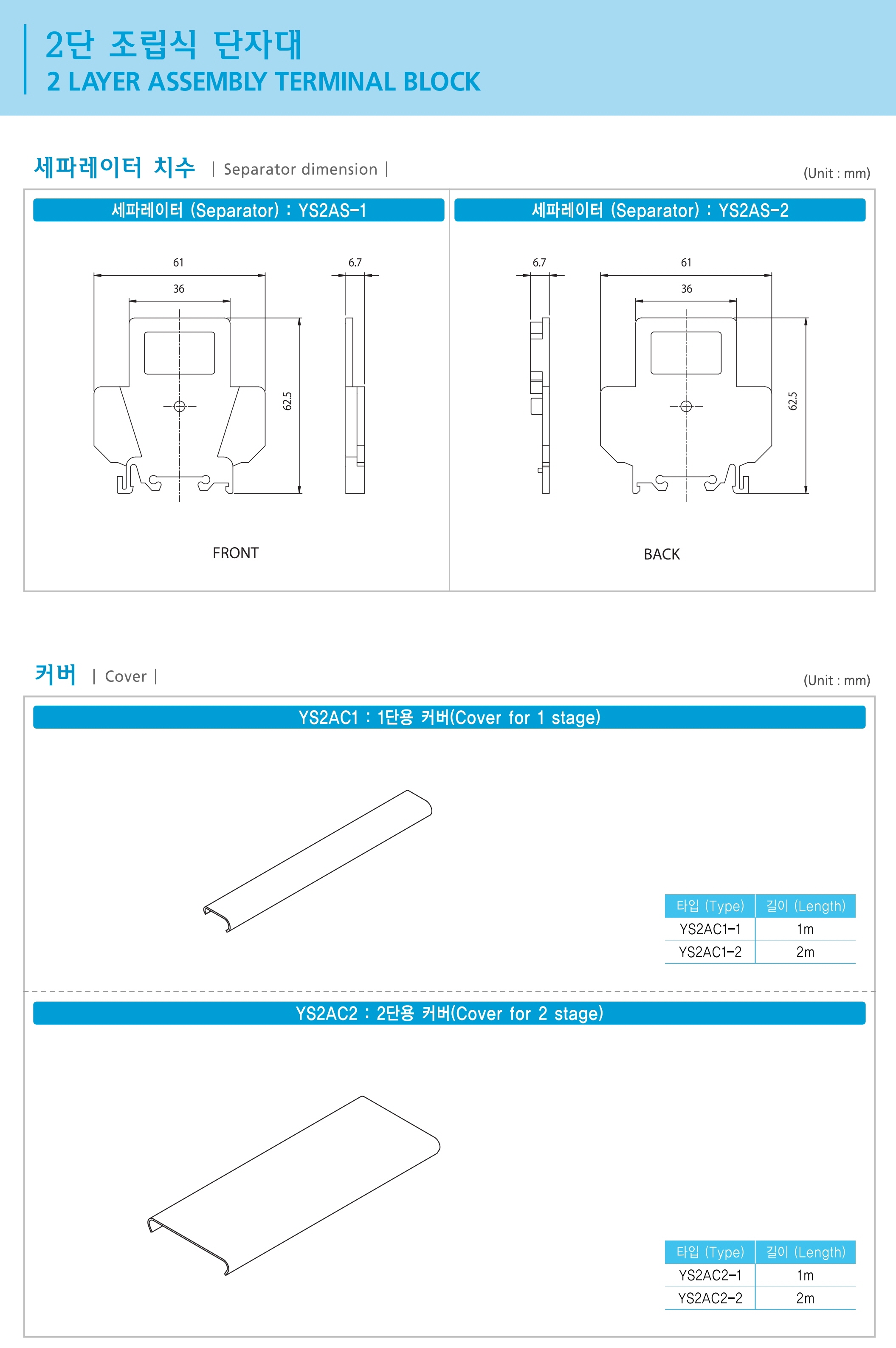 2단 조립식 단자대
2 LAYER ASSEMBLY TERMINAL BLOCK

세파레이터 치수 | Separator dimension |

(Unit : mm)

세파레이터 (Separator) : YS2AS-1

61
36
6.7
62.5

FRONT

세파레이터 (Separator) : YS2AS-2

6.7
61
36
62.5

BACK

커버 | Cover |

(Unit : mm)

YS2AC1 : 1단용 커버(Cover for 1 stage)

| 타입 (Type) | 길이 (Length) |
|---|---|
| YS2AC1-1 | 1m |
| YS2AC1-2 | 2m |

YS2AC2 : 2단용 커버(Cover for 2 stage)

| 타입 (Type) | 길이 (Length) |
|---|---|
| YS2AC2-1 | 1m |
| YS2AC2-2 | 2m |