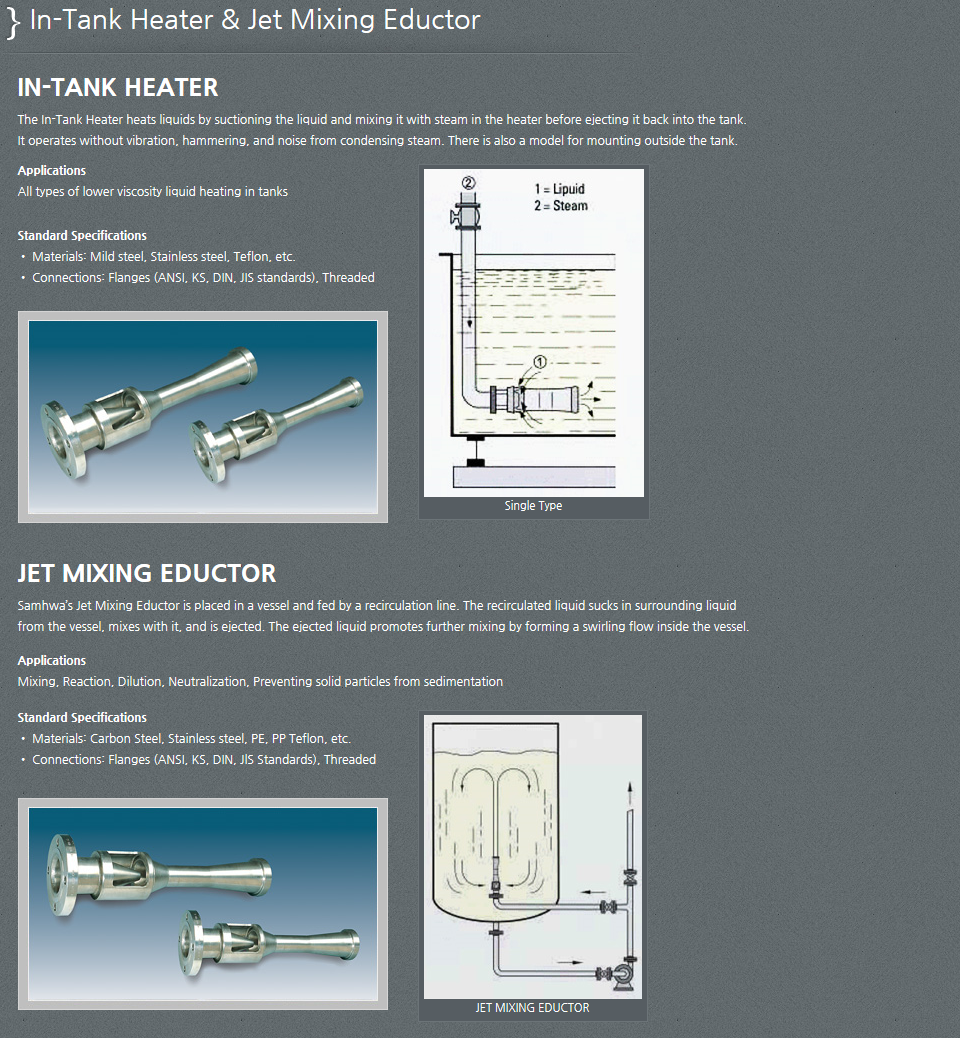 } In-Tank Heater & Jet Mixing Eductor

IN-TANK HEATER

The In-Tank Heater heats liquids by suctioning the liquid and mixing it with steam in the heater before ejecting it back into the tank. It operates without vibration, hammering, and noise from condensing steam. There is also a model for mounting outside the tank.

Applications
All types of lower viscosity liquid heating in tanks

Standard Specifications
• Materials: Mild steel, Stainless steel, Teflon, etc.
• Connections: Flanges (ANSI, KS, DIN, JIS standards), Threaded

②
1 = Lipuid
2 = Steam
①
Single Type

JET MIXING EDUCTOR

Samhwa's Jet Mixing Eductor is placed in a vessel and fed by a recirculation line. The recirculated liquid sucks in surrounding liquid from the vessel, mixes with it, and is ejected. The ejected liquid promotes further mixing by forming a swirling flow inside the vessel.

Applications
Mixing, Reaction, Dilution, Neutralization, Preventing solid particles from sedimentation

Standard Specifications
• Materials: Carbon Steel, Stainless steel, PE, PP Teflon, etc.
• Connections: Flanges (ANSI, KS, DIN, JIS Standards), Threaded

JET MIXING EDUCTOR