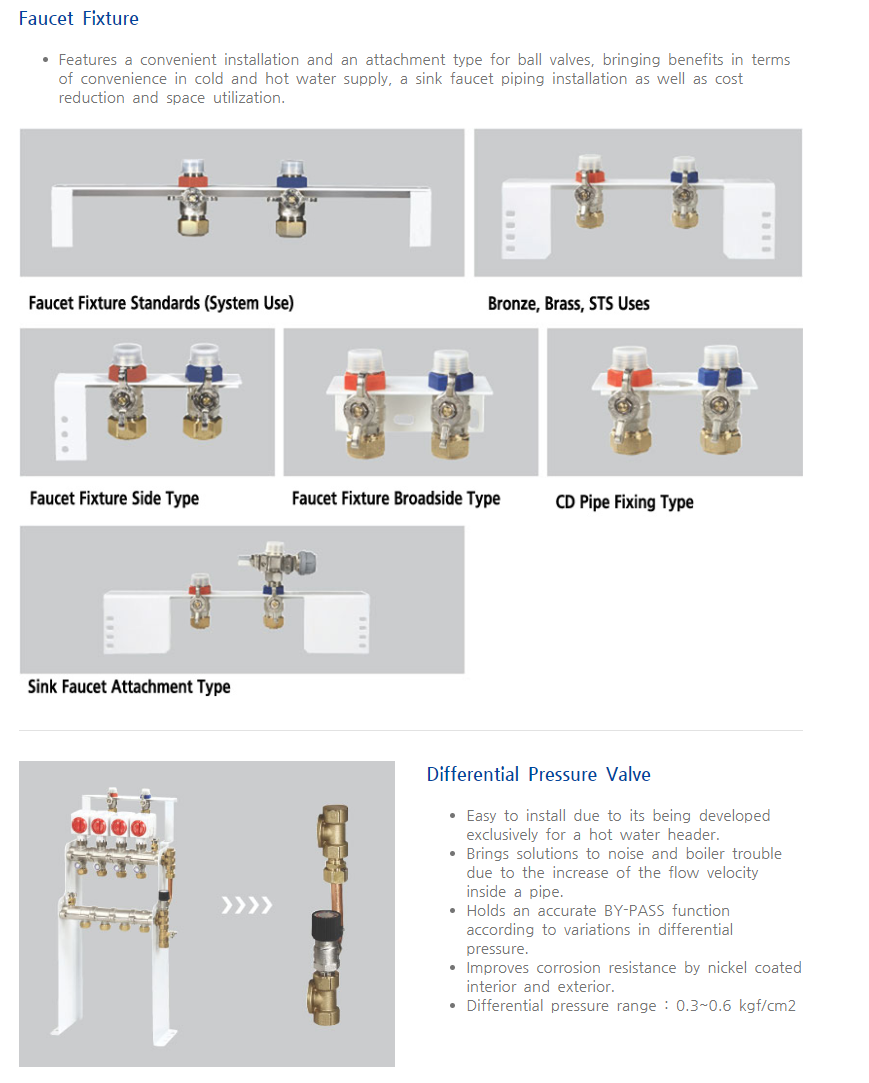 Faucet Fixture

• Features a convenient installation and an attachment type for ball valves, bringing benefits in terms of convenience in cold and hot water supply, a sink faucet piping installation as well as cost reduction and space utilization.

Faucet Fixture Standards (System Use)

Bronze, Brass, STS Uses

Faucet Fixture Side Type

Faucet Fixture Broadside Type

CD Pipe Fixing Type

Sink Faucet Attachment Type

Differential Pressure Valve

• Easy to install due to its being developed exclusively for a hot water header.
• Brings solutions to noise and boiler trouble due to the increase of the flow velocity inside a pipe.
• Holds an accurate BY-PASS function according to variations in differential pressure.
• Improves corrosion resistance by nickel coated interior and exterior.
• Differential pressure range : 0.3~0.6 kgf/cm2