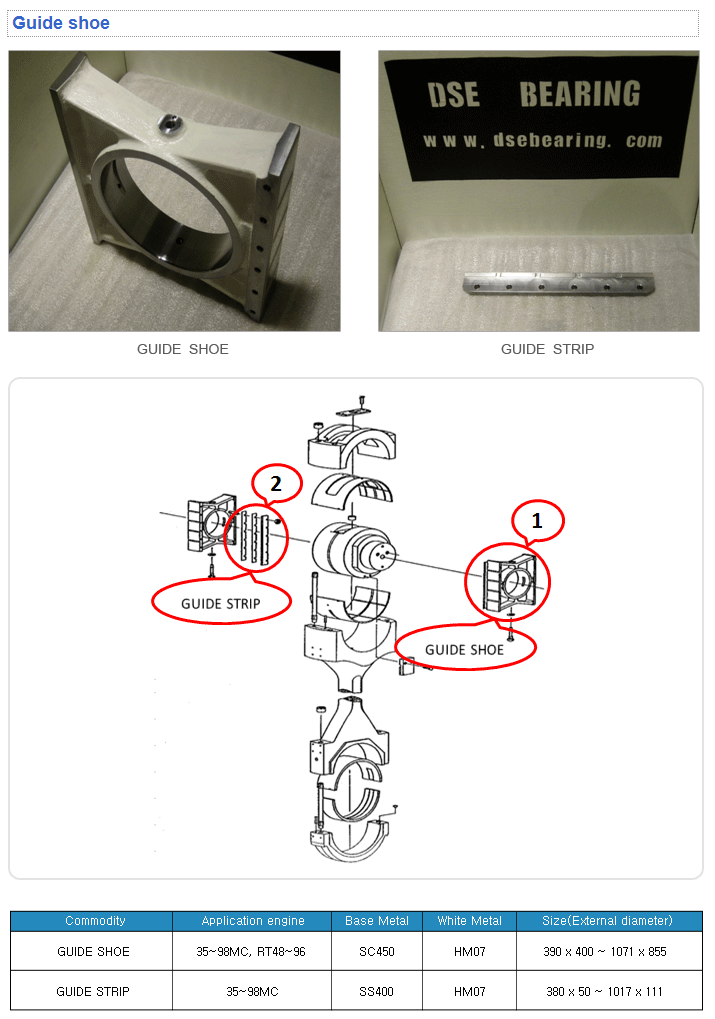 Guide shoe

DSE BEARING
www.dsebearing.com

GUIDE SHOE

GUIDE STRIP

2

1

GUIDE STRIP

GUIDE SHOE

| Commodity | Application engine | Base Metal | White Metal | Size(External diameter) |
|---|---|---|---|---|
| GUIDE SHOE | 35~98MC, RT48~96 | SC450 | HM07 | 390 x 400 ~ 1071 x 855 |
| GUIDE STRIP | 35~98MC | SS400 | HM07 | 380 x 50 ~ 1017 x 111 |