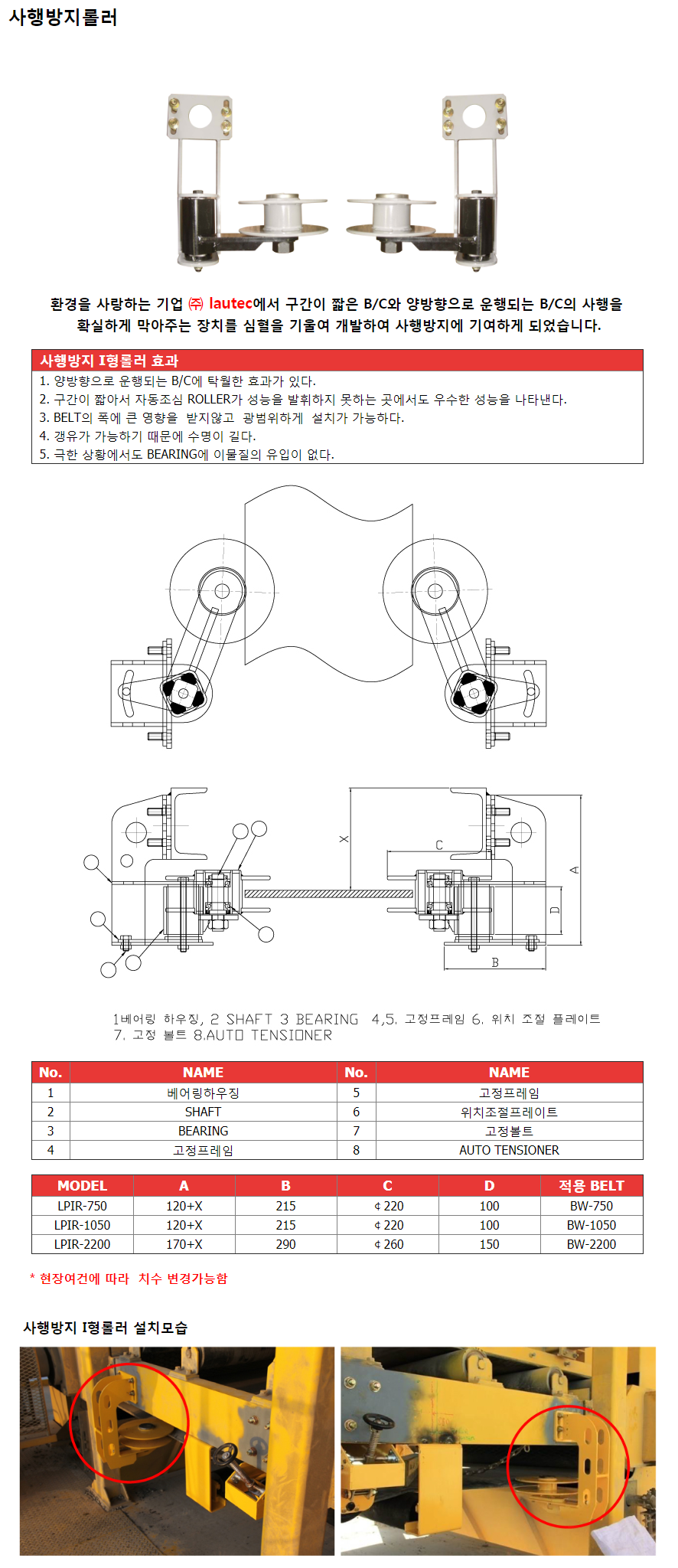 사행방지롤러

환경을 사랑하는 기업 ㈜ lautec에서 구간이 짧은 B/C와 양방향으로 운행되는 B/C의 사행을 확실하게 막아주는 장치를 심혈을 기울여 개발하여 사행방지에 기여하게 되었습니다.

사행방지 I형롤러 효과
1. 양방향으로 운행되는 B/C에 탁월한 효과가 있다.
2. 구간이 짧아서 자동조심 ROLLER가 성능을 발휘하지 못하는 곳에서도 우수한 성능을 나타낸다.
3. BELT의 폭에 큰 영향을 받지않고 광범위하게 설치가 가능하다.
4. 갱유가 가능하기 때문에 수명이 길다.
5. 극한 상황에서도 BEARING에 이물질의 유입이 없다.

X
C
A
D
B

1베어링 하우징, 2 SHAFT 3 BEARING 4,5. 고정프레임 6. 위치 조절 플레이트
7. 고정 볼트 8.AUTO TENSIONER

| No. | NAME | No. | NAME |
|---|---|---|---|
| 1 | 베어링하우징 | 5 | 고정프레임 |
| 2 | SHAFT | 6 | 위치조절프레이트 |
| 3 | BEARING | 7 | 고정볼트 |
| 4 | 고정프레임 | 8 | AUTO TENSIONER |

| MODEL | A | B | C | D | 적용 BELT |
|---|---|---|---|---|---|
| LPIR-750 | 120+X | 215 | ¢ 220 | 100 | BW-750 |
| LPIR-1050 | 120+X | 215 | ¢ 220 | 100 | BW-1050 |
| LPIR-2200 | 170+X | 290 | ¢ 260 | 150 | BW-2200 |

* 현장여건에 따라 치수 변경가능함

사행방지 I형롤러 설치모습