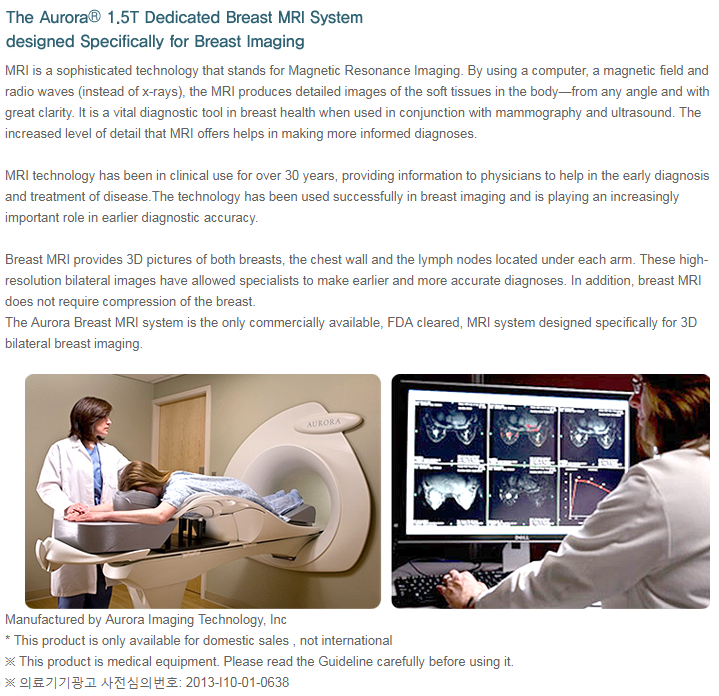 The Aurora® 1.5T Dedicated Breast MRI System designed Specifically for Breast Imaging

MRI is a sophisticated technology that stands for Magnetic Resonance Imaging. By using a computer, a magnetic field and radio waves (instead of x-rays), the MRI produces detailed images of the soft tissues in the body—from any angle and with great clarity. It is a vital diagnostic tool in breast health when used in conjunction with mammography and ultrasound. The increased level of detail that MRI offers helps in making more informed diagnoses.

MRI technology has been in clinical use for over 30 years, providing information to physicians to help in the early diagnosis and treatment of disease.The technology has been used successfully in breast imaging and is playing an increasingly important role in earlier diagnostic accuracy.

Breast MRI provides 3D pictures of both breasts, the chest wall and the lymph nodes located under each arm. These high-resolution bilateral images have allowed specialists to make earlier and more accurate diagnoses. In addition, breast MRI does not require compression of the breast.
The Aurora Breast MRI system is the only commercially available, FDA cleared, MRI system designed specifically for 3D bilateral breast imaging.

AURORA

DELL

Manufactured by Aurora Imaging Technology, Inc
* This product is only available for domestic sales , not international
※ This product is medical equipment. Please read the Guideline carefully before using it.
※ 의료기기광고 사전심의번호: 2013-I10-01-0638