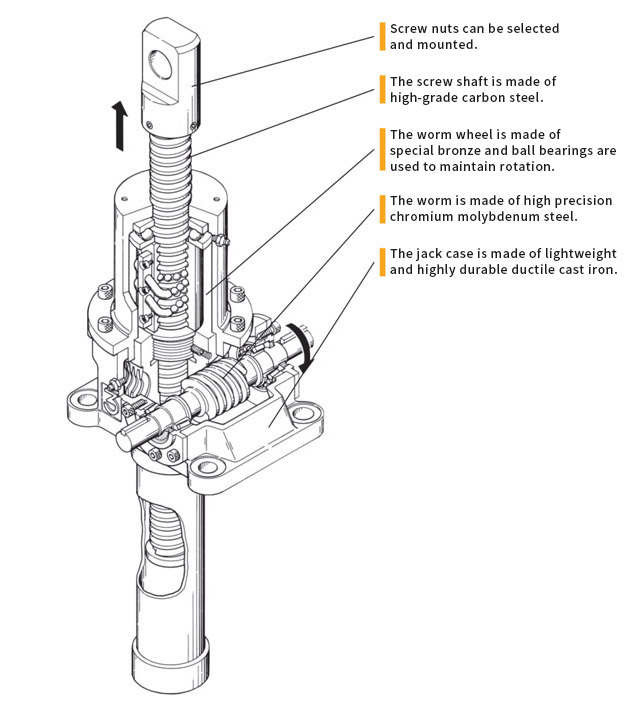 Screw nuts can be selected and mounted.

The screw shaft is made of high-grade carbon steel.

The worm wheel is made of special bronze and ball bearings are used to maintain rotation.

The worm is made of high precision chromium molybdenum steel.

The jack case is made of lightweight and highly durable ductile cast iron.