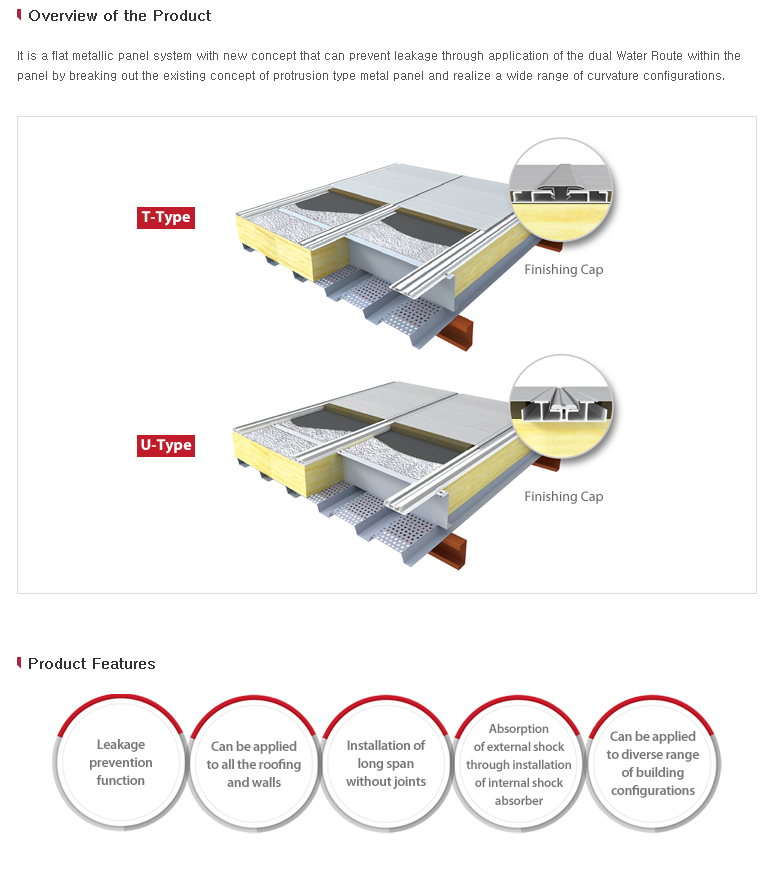 Overview of the Product

It is a flat metallic panel system with new concept that can prevent leakage through application of the dual Water Route within the panel by breaking out the existing concept of protrusion type metal panel and realize a wide range of curvature configurations.

T-Type

Finishing Cap

U-Type

Finishing Cap

Product Features

Leakage prevention function

Can be applied to all the roofing and walls

Installation of long span without joints

Absorption of external shock through installation of internal shock absorber

Can be applied to diverse range of building configurations