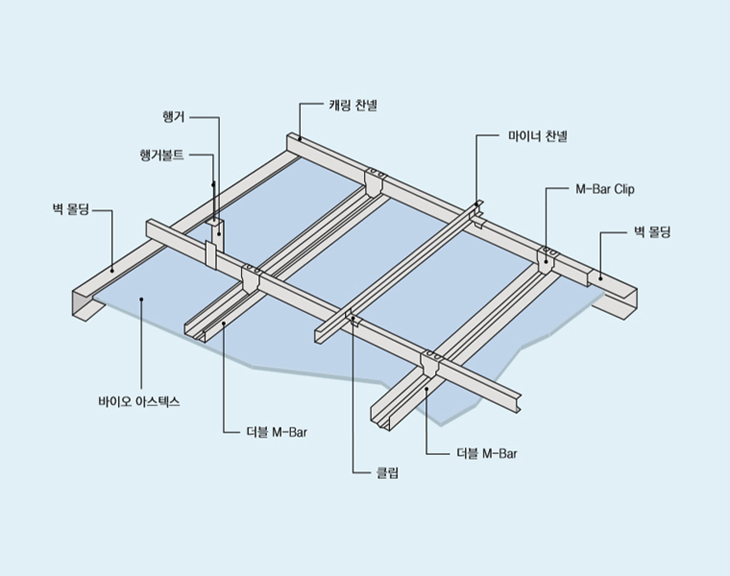 캐링 찬넬

행거

마이너 찬넬

행거볼트

M-Bar Clip

벽 몰딩

벽 몰딩

바이오 아스텍스

더블 M-Bar

더블 M-Bar

클립