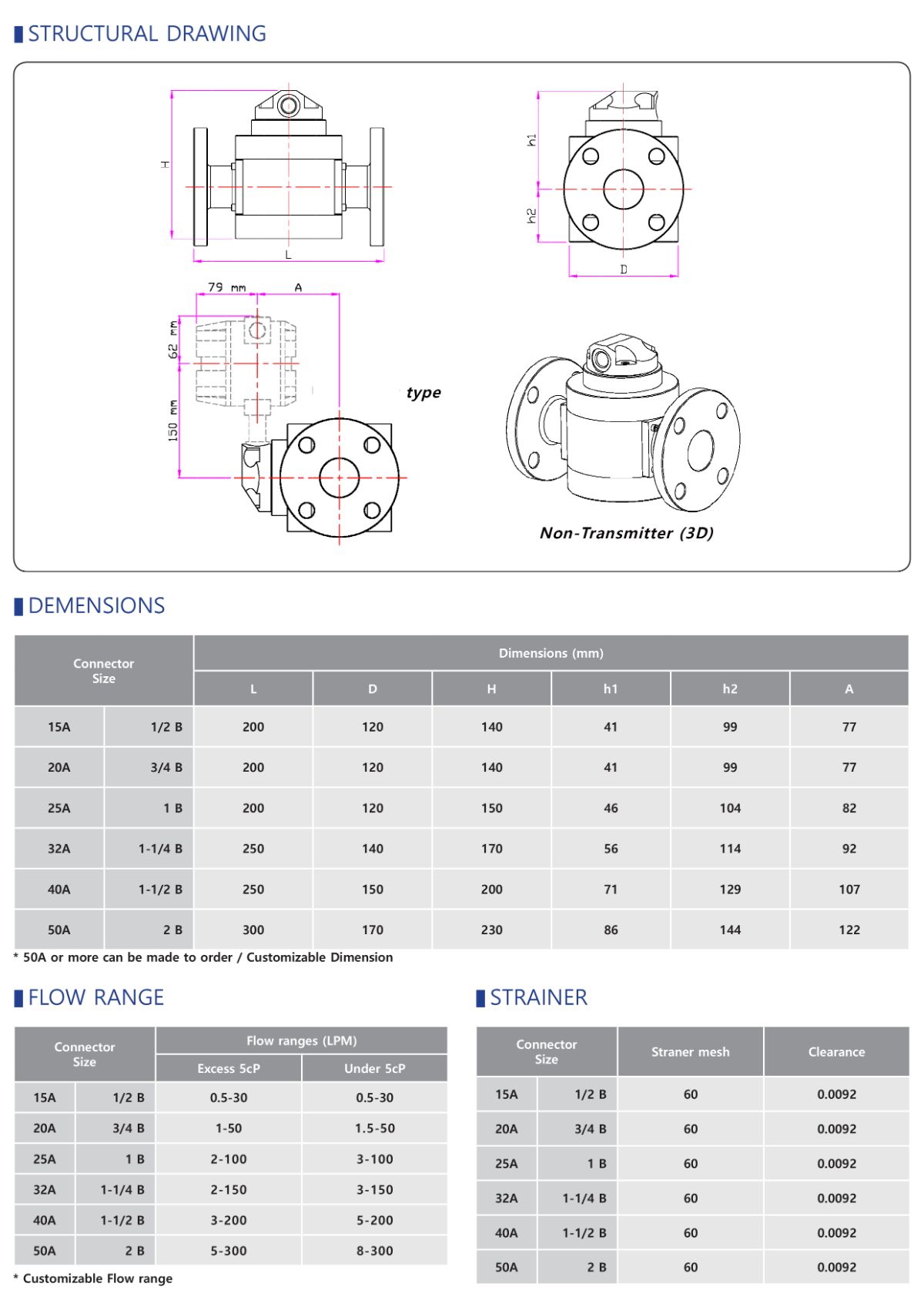 STRUCTURAL DRAWING

H

L

h1

h2

D

79 mm

A

62 mm

150 mm

type

Non-Transmitter (3D)

DEMENSIONS

| Connector Size | | Dimensions (mm) | | | | | |
|---|---|---|---|---|---|---|---|
| | | L | D | H | h1 | h2 | A |
| 15A | 1/2 B | 200 | 120 | 140 | 41 | 99 | 77 |
| 20A | 3/4 B | 200 | 120 | 140 | 41 | 99 | 77 |
| 25A | 1 B | 200 | 120 | 150 | 46 | 104 | 82 |
| 32A | 1-1/4 B | 250 | 140 | 170 | 56 | 114 | 92 |
| 40A | 1-1/2 B | 250 | 150 | 200 | 71 | 129 | 107 |
| 50A | 2 B | 300 | 170 | 230 | 86 | 144 | 122 |

* 50A or more can be made to order / Customizable Dimension

FLOW RANGE

| Connector Size | | Flow ranges (LPM) | |
|---|---|---|---|
| | | Excess 5cP | Under 5cP |
| 15A | 1/2 B | 0.5-30 | 0.5-30 |
| 20A | 3/4 B | 1-50 | 1.5-50 |
| 25A | 1 B | 2-100 | 3-100 |
| 32A | 1-1/4 B | 2-150 | 3-150 |
| 40A | 1-1/2 B | 3-200 | 5-200 |
| 50A | 2 B | 5-300 | 8-300 |

* Customizable Flow range

STRAINER

| Connector Size | | Straner mesh | Clearance |
|---|---|---|---|
| 15A | 1/2 B | 60 | 0.0092 |
| 20A | 3/4 B | 60 | 0.0092 |
| 25A | 1 B | 60 | 0.0092 |
| 32A | 1-1/4 B | 60 | 0.0092 |
| 40A | 1-1/2 B | 60 | 0.0092 |
| 50A | 2 B | 60 | 0.0092 |