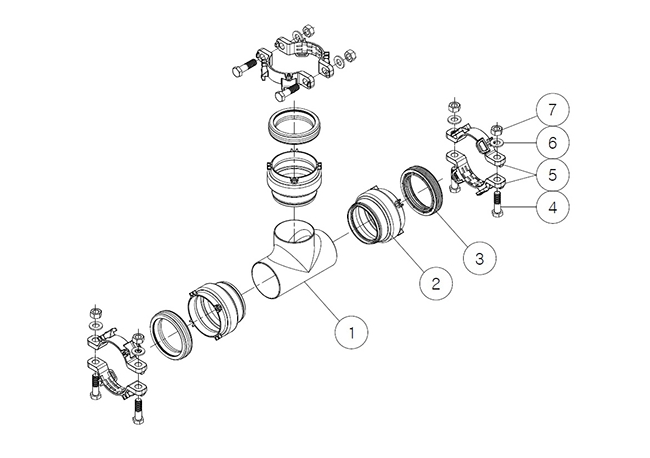 7
6
5
4
3
2
1