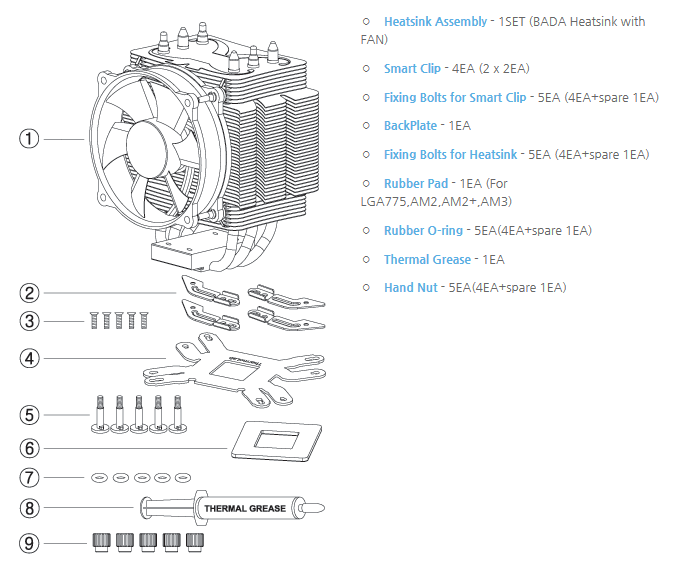 ①
②
③
④
⑤
⑥
⑦
⑧ THERMAL GREASE
⑨

○ Heatsink Assembly - 1SET (BADA Heatsink with FAN)

○ Smart Clip - 4EA (2 x 2EA)

○ Fixing Bolts for Smart Clip - 5EA (4EA+spare 1EA)

○ BackPlate - 1EA

○ Fixing Bolts for Heatsink - 5EA (4EA+spare 1EA)

○ Rubber Pad - 1EA (For LGA775,AM2,AM2+,AM3)

○ Rubber O-ring - 5EA(4EA+spare 1EA)

○ Thermal Grease - 1EA

○ Hand Nut - 5EA(4EA+spare 1EA)